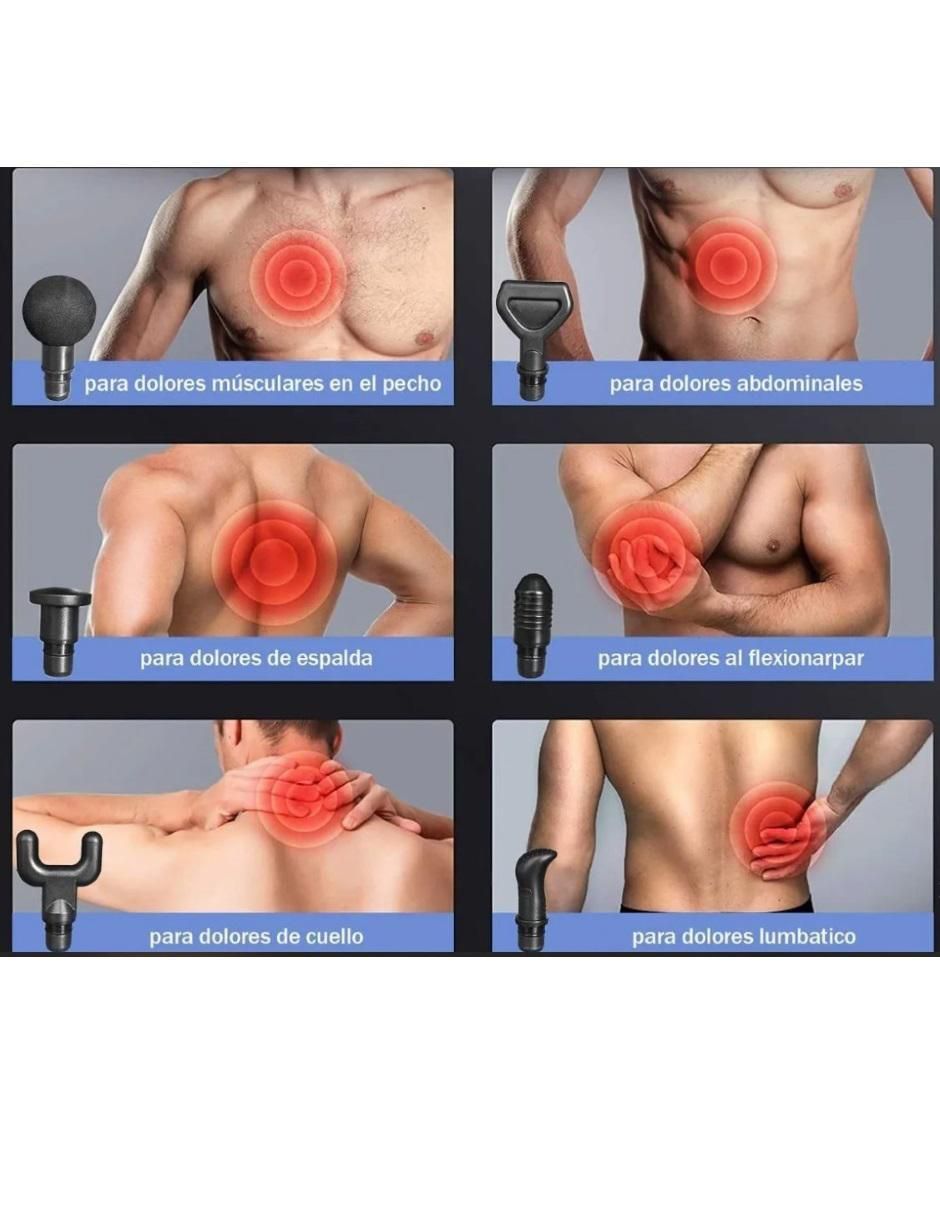 para dolores músculares en el pecho

para dolores abdominales

para dolores de espalda

para dolores al flexionarpar

para dolores de cuello

para dolores lumbatico